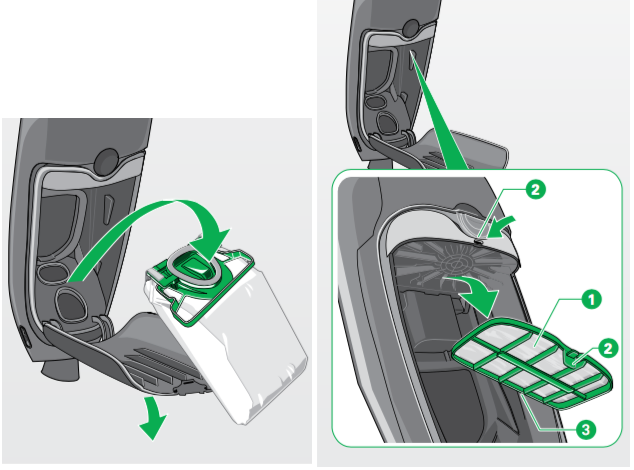 2
1
2
3